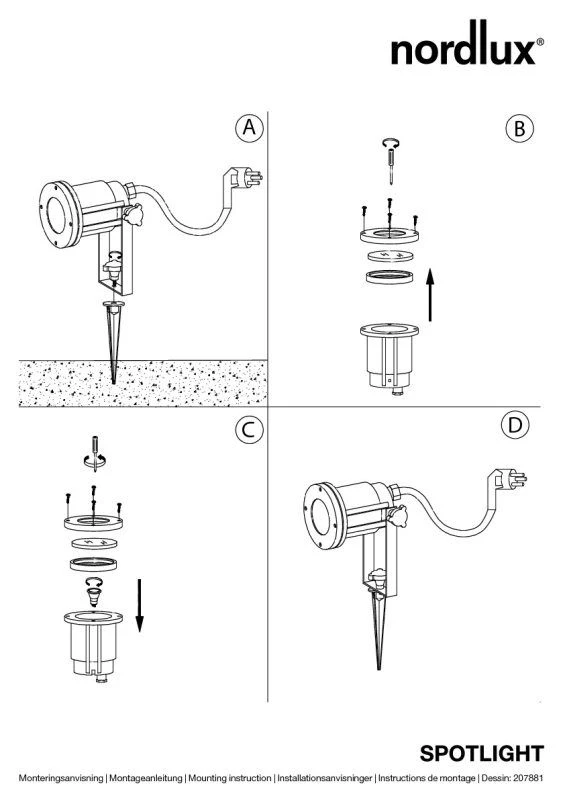 nordlux®

A

B

C

D

SPOTLIGHT

Monteringsanvisning | Montageanleitung | Mounting instruction | Installationsanvisninger | Instructions de montage | Dessin: 207881