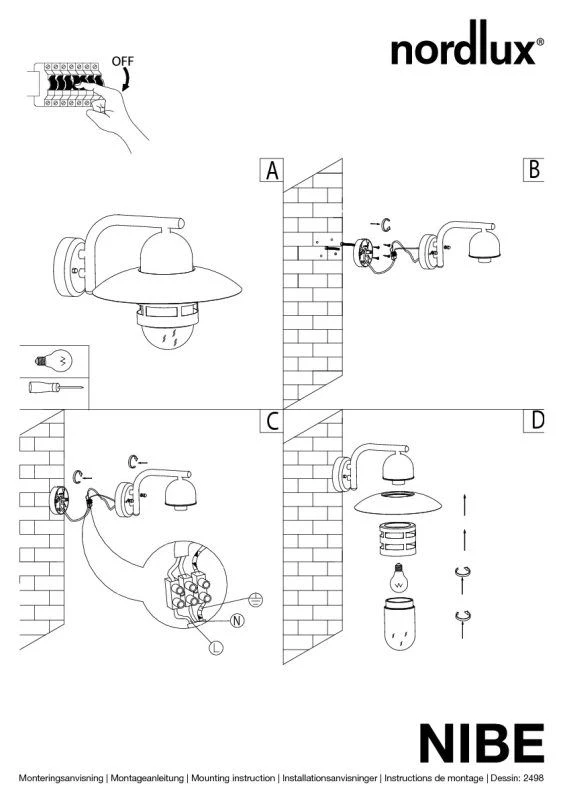 nordlux®

OFF

A

B

C

D

N

L

NIBE

Monteringsanvisning | Montageanleitung | Mounting instruction | Installationsanvisninger | Instructions de montage | Dessin: 2498