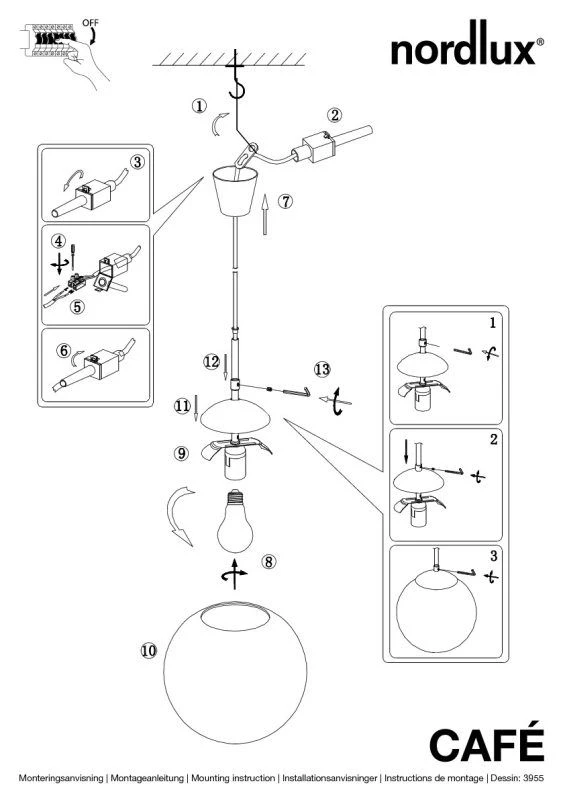 OFF

nordlux®

1

2

3

4

5

6

7

12

13

11

9

8

10

1

2

3

CAFÉ

Monteringsanvisning | Montageanleitung | Mounting instruction | Installationsanvisninger | Instructions de montage | Dessin: 3955