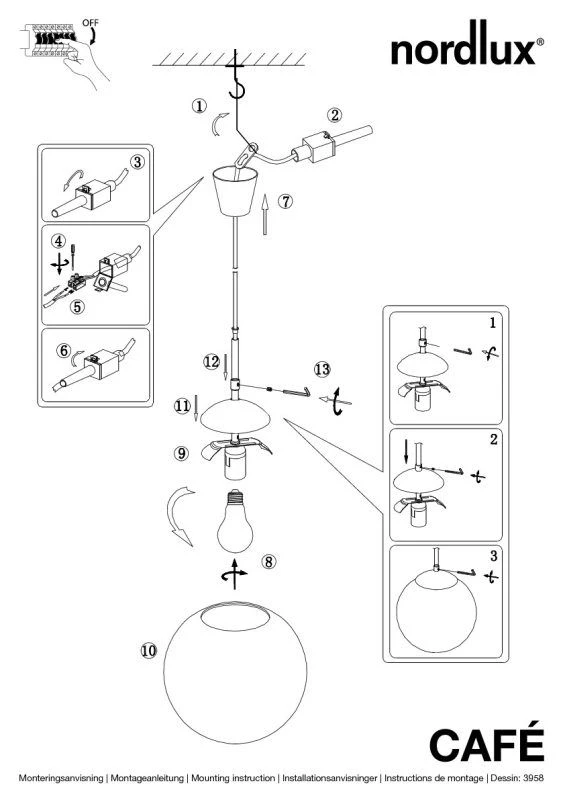 OFF

nordlux®

1
2
3
4
5
6
7
12
13
11
9
8
10

1
2
3

CAFÉ

Monteringsanvisning | Montageanleitung | Mounting instruction | Installationsanvisninger | Instructions de montage | Dessin: 3958