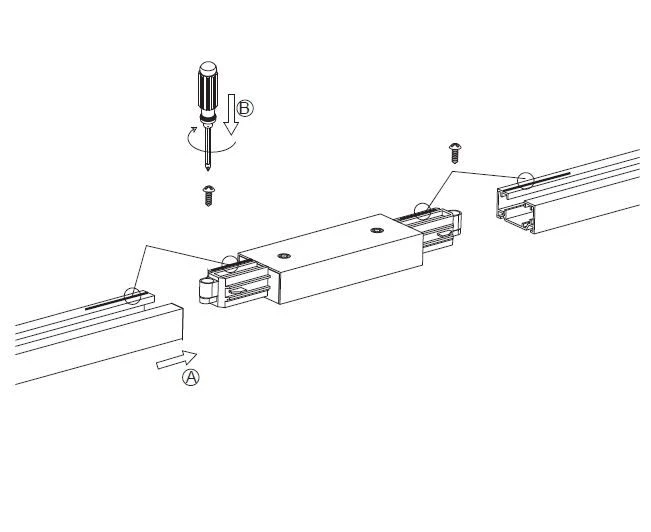 B

A